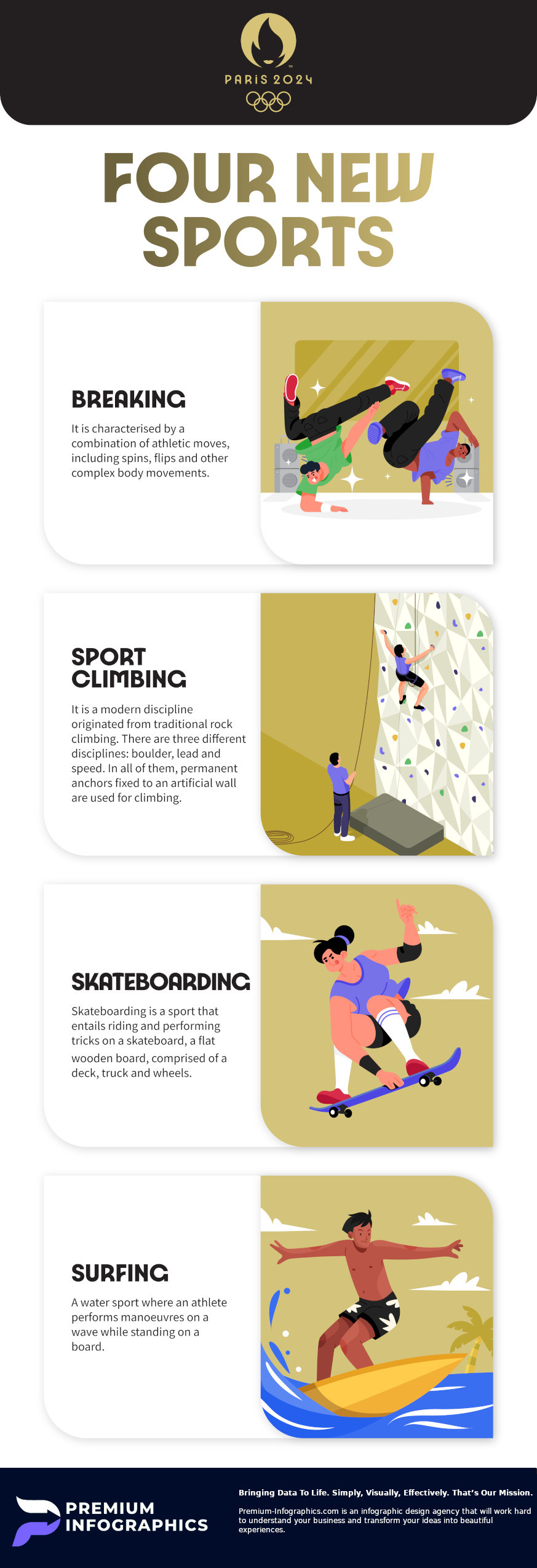 PARIS 2024

FOUR NEW SPORTS

BREAKING

It is characterised by a combination of athletic moves, including spins, flips and other complex body movements.

SPORT CLIMBING

It is a modern discipline originated from traditional rock climbing. There are three different disciplines: boulder, lead and speed. In all of them, permanent anchors fixed to an artificial wall are used for climbing.

SKATEBOARDING

Skateboarding is a sport that entails riding and performing tricks on a skateboard, a flat wooden board, comprised of a deck, truck and wheels.

SURFING

A water sport where an athlete performs manoeuvres on a wave while standing on a board.

PREMIUM INFOGRAPHICS

Bringing Data To Life. Simply, Visually, Effectively. That's Our Mission.

Premium-Infographics.com is an infographic design agency that will work hard to understand your business and transform your ideas into beautiful experiences.