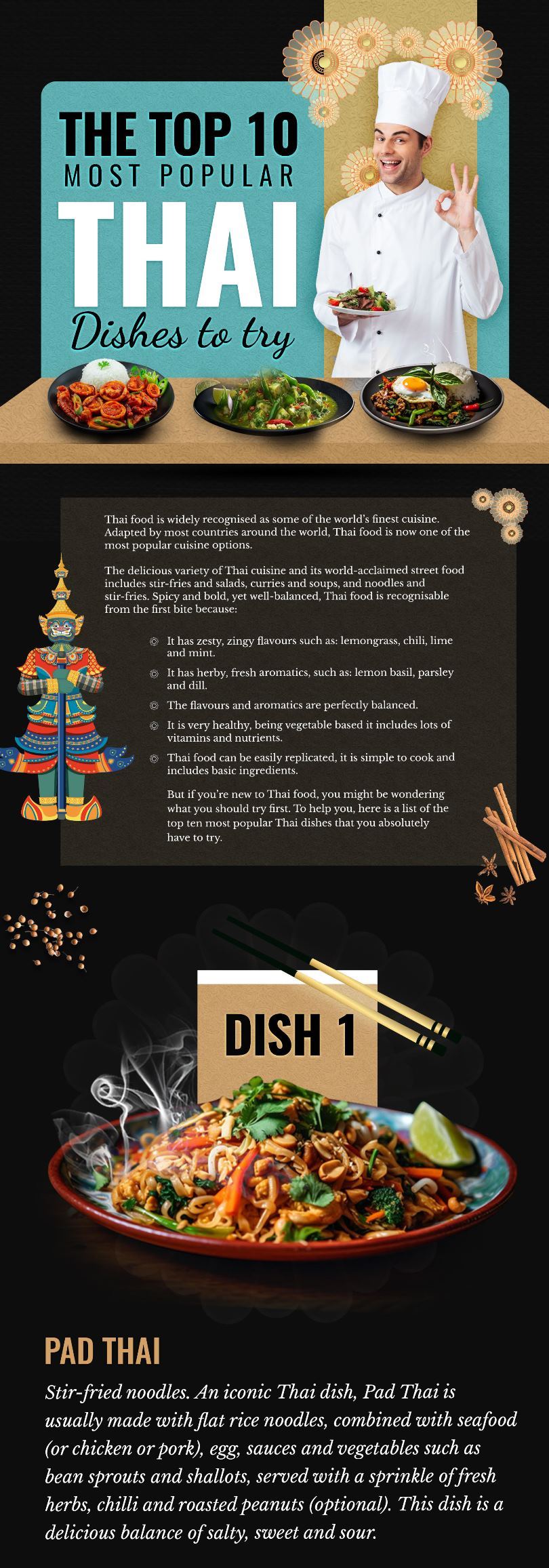 THE TOP 10
MOST POPULAR
THAI
Dishes to try

Thai food is widely recognised as some of the world's finest cuisine. Adapted by most countries around the world, Thai food is now one of the most popular cuisine options.

The delicious variety of Thai cuisine and its world-acclaimed street food includes stir-fries and salads, curries and soups, and noodles and stir-fries. Spicy and bold, yet well-balanced, Thai food is recognisable from the first bite because:

It has zesty, zingy flavours such as: lemongrass, chili, lime and mint.

It has herby, fresh aromatics, such as: lemon basil, parsley and dill.

The flavours and aromatics are perfectly balanced.

It is very healthy, being vegetable based it includes lots of vitamins and nutrients.

Thai food can be easily replicated, it is simple to cook and includes basic ingredients.

But if you're new to Thai food, you might be wondering what you should try first. To help you, here is a list of the top ten most popular Thai dishes that you absolutely have to try.

DISH 1

PAD THAI

Stir-fried noodles. An iconic Thai dish, Pad Thai is usually made with flat rice noodles, combined with seafood (or chicken or pork), egg, sauces and vegetables such as bean sprouts and shallots, served with a sprinkle of fresh herbs, chilli and roasted peanuts (optional). This dish is a delicious balance of salty, sweet and sour.