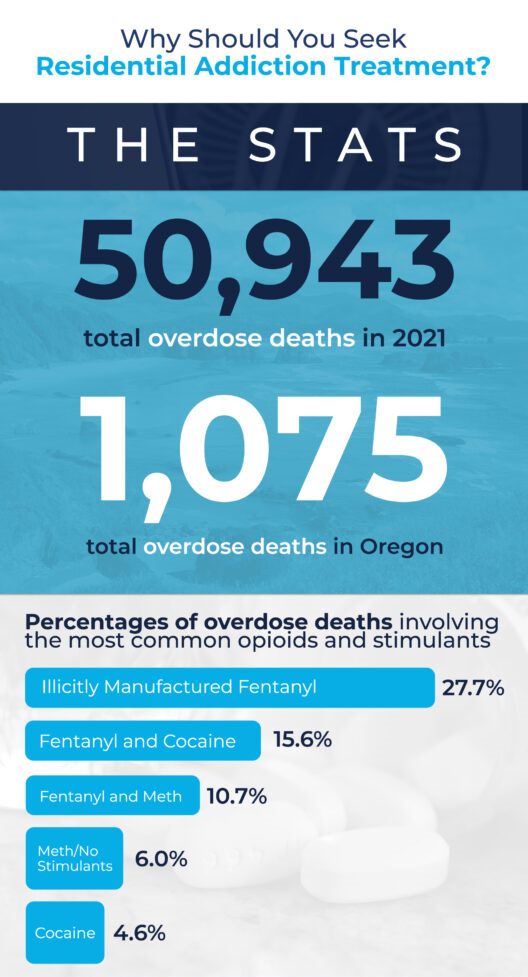 Why Should You Seek
Residential Addiction Treatment?

THE STATS

50,943
total overdose deaths in 2021

1,075
total overdose deaths in Oregon

Percentages of overdose deaths involving the most common opioids and stimulants

Illicitly Manufactured Fentanyl 27.7%

Fentanyl and Cocaine 15.6%

Fentanyl and Meth 10.7%

Meth/No Stimulants 6.0%

Cocaine 4.6%