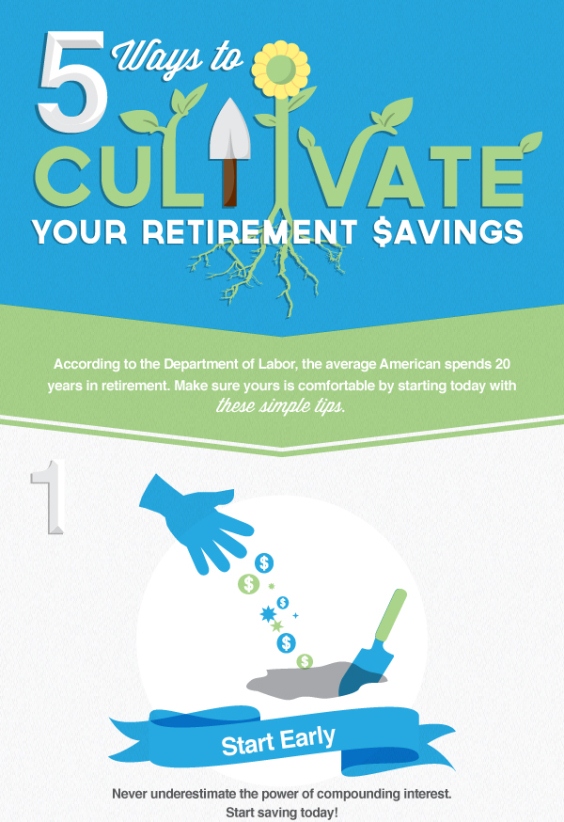 5 Ways to CULTIVATE YOUR RETIREMENT $AVINGS

According to the Department of Labor, the average American spends 20 years in retirement. Make sure yours is comfortable by starting today with these simple tips.

1

$ $ $ $ $

Start Early

Never underestimate the power of compounding interest. Start saving today!