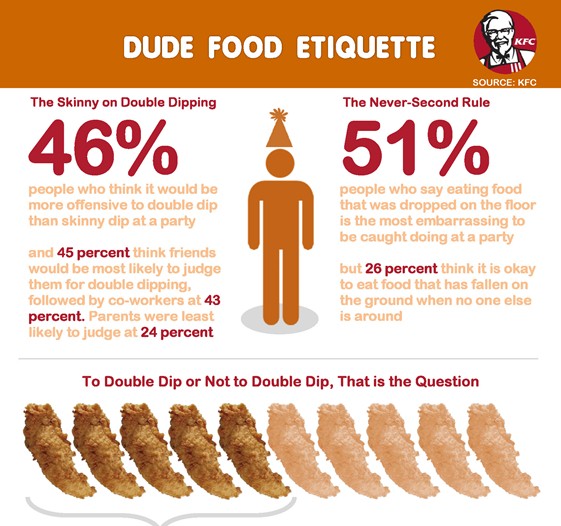 DUDE FOOD ETIQUETTE

KFC

SOURCE: KFC

The Skinny on Double Dipping

46%

people who think it would be more offensive to double dip than skinny dip at a party

and 45 percent think friends would be most likely to judge them for double dipping, followed by co-workers at 43 percent. Parents were least likely to judge at 24 percent

The Never-Second Rule

51%

people who say eating food that was dropped on the floor is the most embarrassing to be caught doing at a party

but 26 percent think it is okay to eat food that has fallen on the ground when no one else is around

To Double Dip or Not to Double Dip, That is the Question