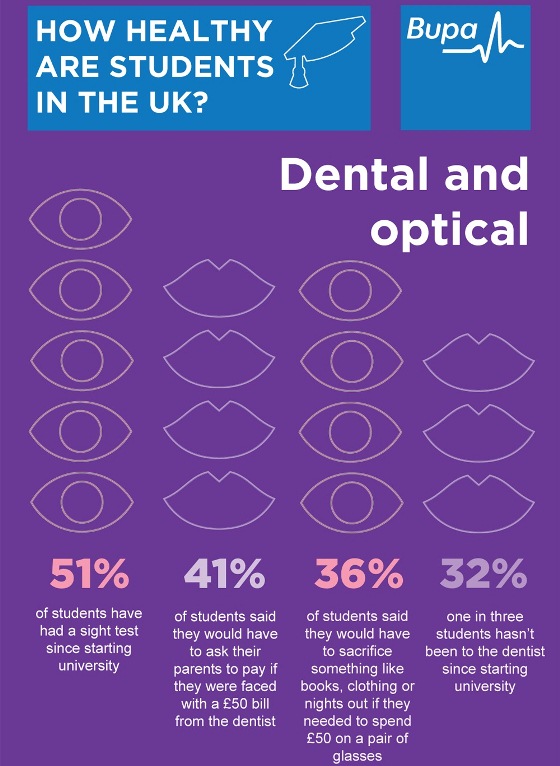 HOW HEALTHY ARE STUDENTS IN THE UK?

Bupa

Dental and optical

51%
of students have had a sight test since starting university

41%
of students said they would have to ask their parents to pay if they were faced with a £50 bill from the dentist

36%
of students said they would have to sacrifice something like books, clothing or nights out if they needed to spend £50 on a pair of glasses

32%
one in three students hasn't been to the dentist since starting university