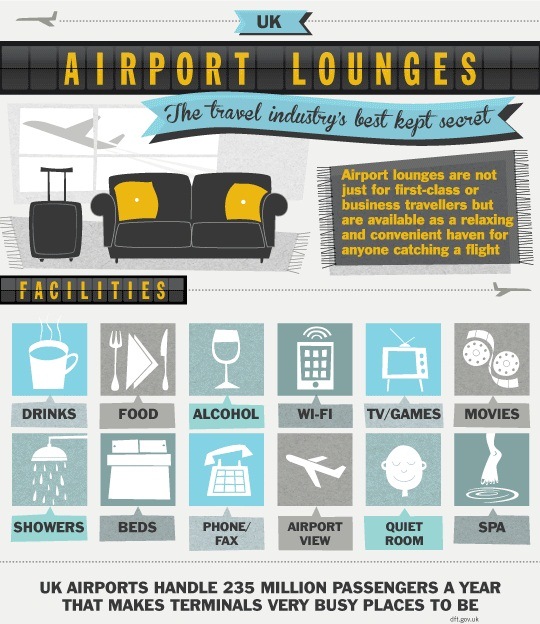 UK

AIRPORT LOUNGES

The travel industry's best kept secret

Airport lounges are not just for first-class or business travellers but are available as a relaxing and convenient haven for anyone catching a flight

FACILITIES

DRINKS

FOOD

ALCOHOL

WI-FI

TV/GAMES

MOVIES

SHOWERS

BEDS

PHONE/ FAX

AIRPORT VIEW

QUIET ROOM

SPA

UK AIRPORTS HANDLE 235 MILLION PASSENGERS A YEAR THAT MAKES TERMINALS VERY BUSY PLACES TO BE

dft.gov.uk