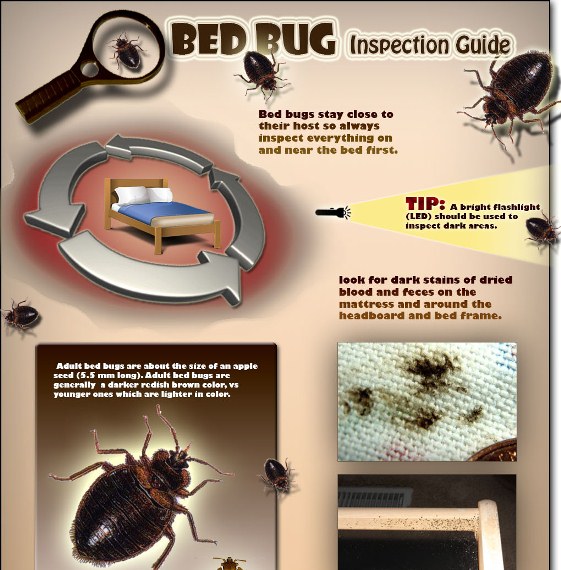 BED BUG Inspection Guide

Bed bugs stay close to their host so always inspect everything on and near the bed first.

TIP: A bright flashlight (LED) should be used to inspect dark areas.

look for dark stains of dried blood and feces on the mattress and around the headboard and bed frame.

Adult bed bugs are about the size of an apple seed (5.5 mm long). Adult bed bugs are generally a darker redish brown color, vs younger ones which are lighter in color.