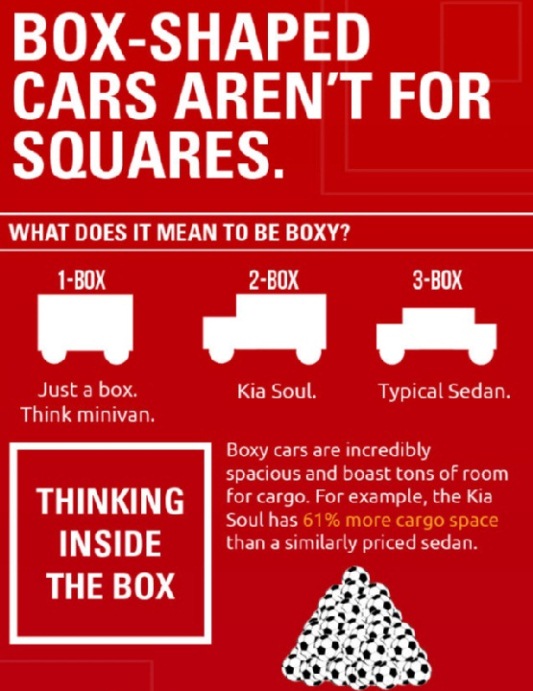 BOX-SHAPED CARS AREN'T FOR SQUARES.

WHAT DOES IT MEAN TO BE BOXY?

1-BOX

Just a box. Think minivan.

2-BOX

Kia Soul.

3-BOX

Typical Sedan.

THINKING INSIDE THE BOX

Boxy cars are incredibly spacious and boast tons of room for cargo. For example, the Kia Soul has 61% more cargo space than a similarly priced sedan.