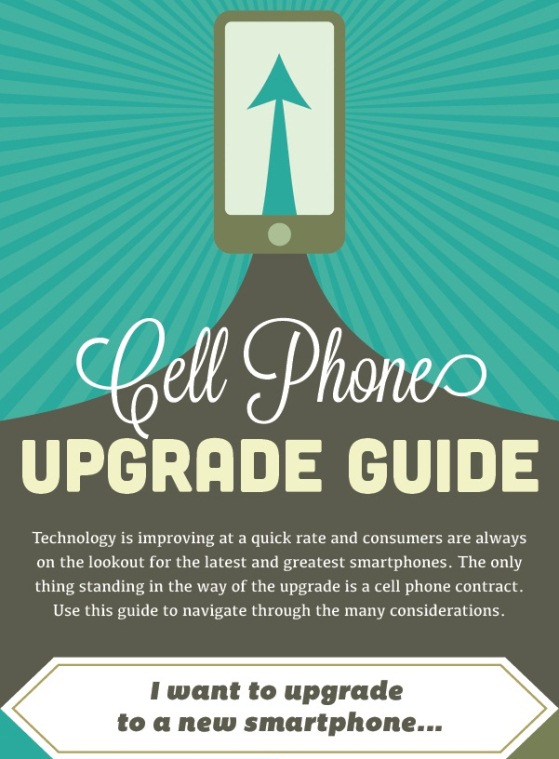 Cell Phone
UPGRADE GUIDE

Technology is improving at a quick rate and consumers are always on the lookout for the latest and greatest smartphones. The only thing standing in the way of the upgrade is a cell phone contract. Use this guide to navigate through the many considerations.

I want to upgrade to a new smartphone...