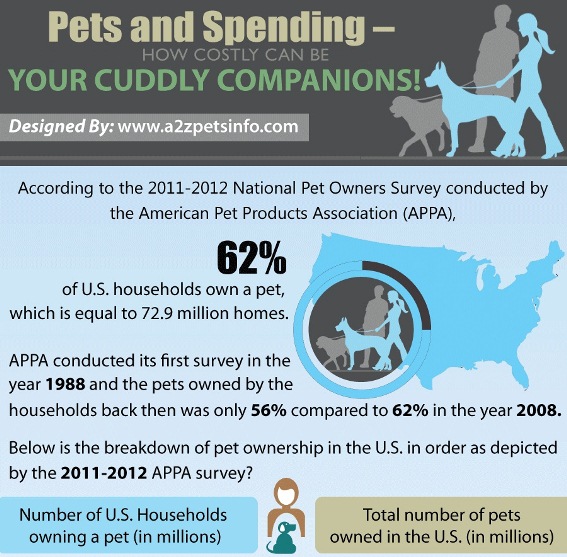 Pets and Spending –
HOW COSTLY CAN BE
YOUR CUDDLY COMPANIONS!

Designed By: www.a2zpetsinfo.com

According to the 2011-2012 National Pet Owners Survey conducted by the American Pet Products Association (APPA),

62%

of U.S. households own a pet, which is equal to 72.9 million homes.

APPA conducted its first survey in the year 1988 and the pets owned by the households back then was only 56% compared to 62% in the year 2008.

Below is the breakdown of pet ownership in the U.S. in order as depicted by the 2011-2012 APPA survey?

Number of U.S. Households owning a pet (in millions)

Total number of pets owned in the U.S. (in millions)