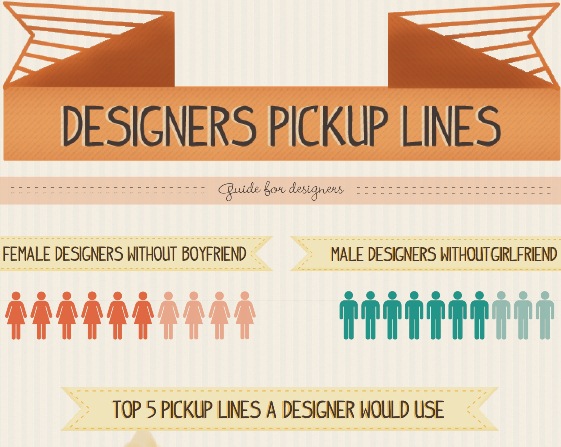 DESIGNERS PICKUP LINES

Guide for designers

FEMALE DESIGNERS WITHOUT BOYFRIEND

MALE DESIGNERS WITHOUTGIRLFRIEND

TOP 5 PICKUP LINES A DESIGNER WOULD USE