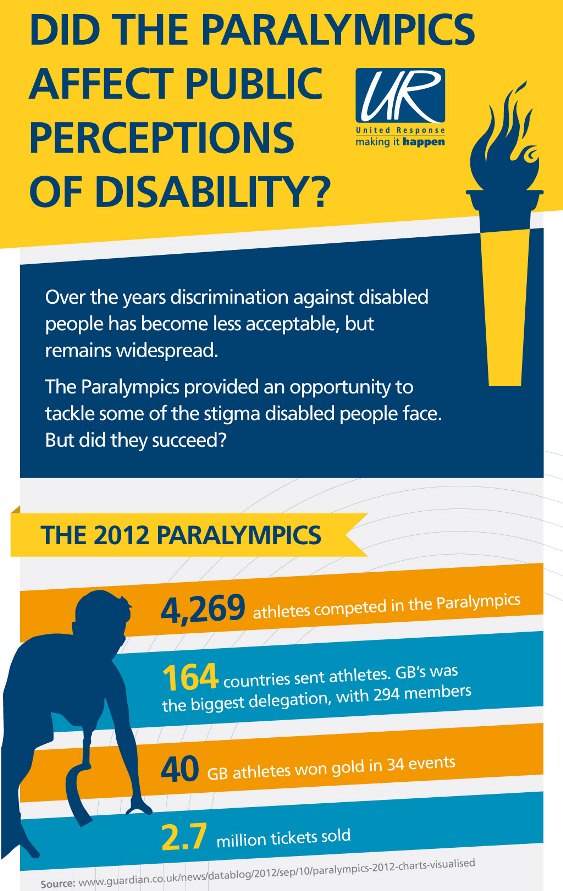 DID THE PARALYMPICS AFFECT PUBLIC PERCEPTIONS OF DISABILITY?

UR
United Response
making it happen

Over the years discrimination against disabled people has become less acceptable, but remains widespread.

The Paralympics provided an opportunity to tackle some of the stigma disabled people face. But did they succeed?

THE 2012 PARALYMPICS

4,269 athletes competed in the Paralympics

164 countries sent athletes. GB's was the biggest delegation, with 294 members

40 GB athletes won gold in 34 events

2.7 million tickets sold

Source: www.guardian.co.uk/news/datablog/2012/sep/10/paralympics-2012-charts-visualised