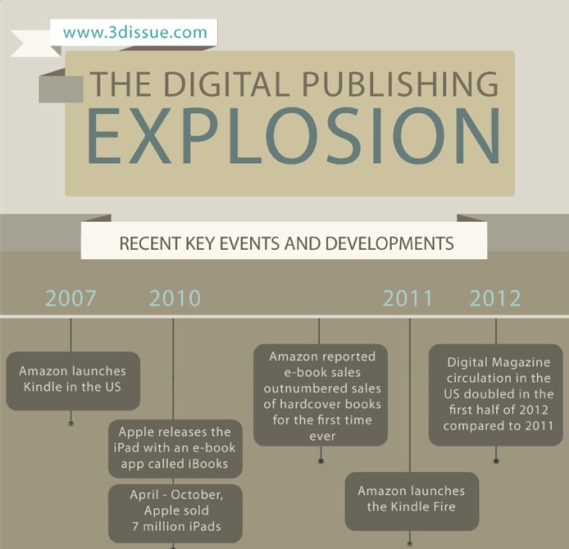 www.3dissue.com

THE DIGITAL PUBLISHING
EXPLOSION

RECENT KEY EVENTS AND DEVELOPMENTS

2007

Amazon launches Kindle in the US

2010

Apple releases the iPad with an e-book app called iBooks

April - October, Apple sold 7 million iPads

Amazon reported e-book sales outnumbered sales of hardcover books for the first time ever

2011

Amazon launches the Kindle Fire

2012

Digital Magazine circulation in the US doubled in the first half of 2012 compared to 2011