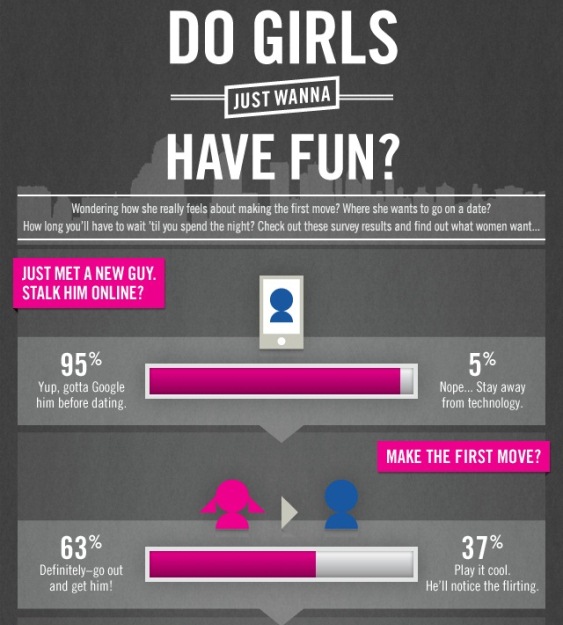 DO GIRLS

JUST WANNA

HAVE FUN?

Wondering how she really feels about making the first move? Where she wants to go on a date? How long you'll have to wait 'til you spend the night? Check out these survey results and find out what women want...

JUST MET A NEW GUY. STALK HIM ONLINE?

95%
Yup, gotta Google him before dating.

5%
Nope... Stay away from technology.

MAKE THE FIRST MOVE?

63%
Definitely–go out and get him!

37%
Play it cool. He'll notice the flirting.