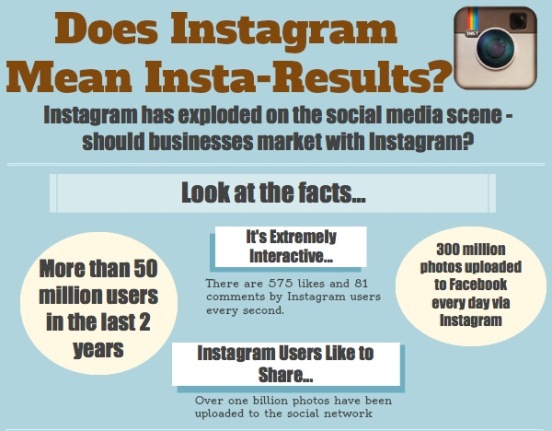 Does Instagram Mean Insta-Results?

INST

Instagram has exploded on the social media scene - should businesses market with Instagram?

Look at the facts...

More than 50 million users in the last 2 years

It's Extremely Interactive...

There are 575 likes and 81 comments by Instagram users every second.

300 million photos uploaded to Facebook every day via Instagram

Instagram Users Like to Share...

Over one billion photos have been uploaded to the social network