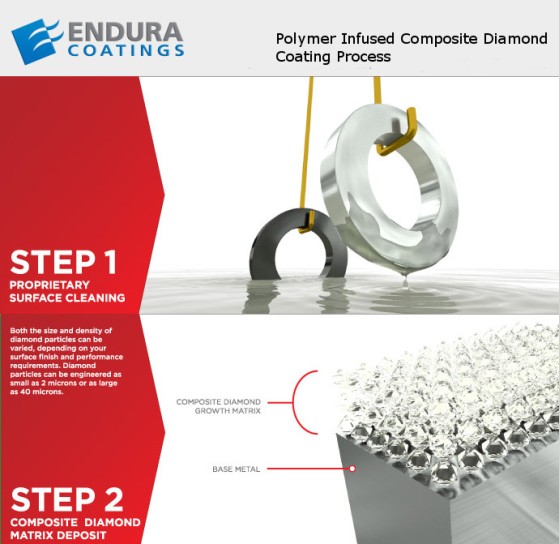 ENDURA
COATINGS

Polymer Infused Composite Diamond Coating Process

STEP 1
PROPRIETARY SURFACE CLEANING

Both the size and density of diamond particles can be varied, depending on your surface finish and performance requirements. Diamond particles can be engineered as small as 2 microns or as large as 40 microns.

COMPOSITE DIAMOND GROWTH MATRIX

BASE METAL

STEP 2
COMPOSITE DIAMOND MATRIX DEPOSIT