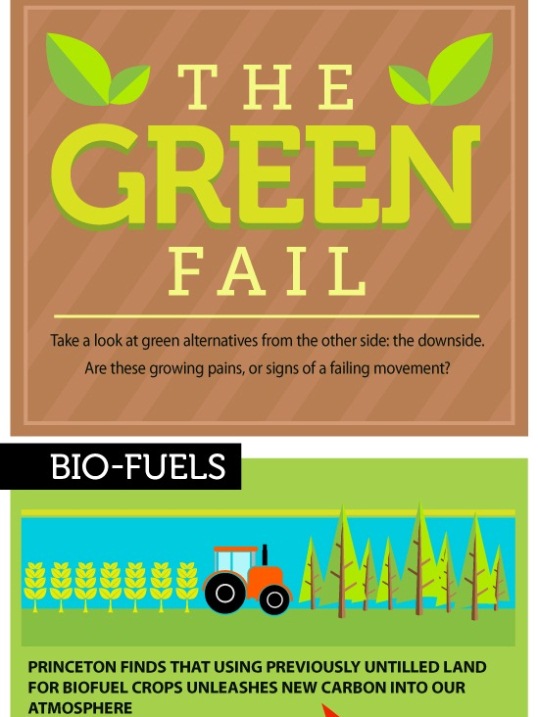 THE
GREEN
FAIL

Take a look at green alternatives from the other side: the downside. Are these growing pains, or signs of a failing movement?

BIO-FUELS

PRINCETON FINDS THAT USING PREVIOUSLY UNTILLED LAND FOR BIOFUEL CROPS UNLEASHES NEW CARBON INTO OUR ATMOSPHERE