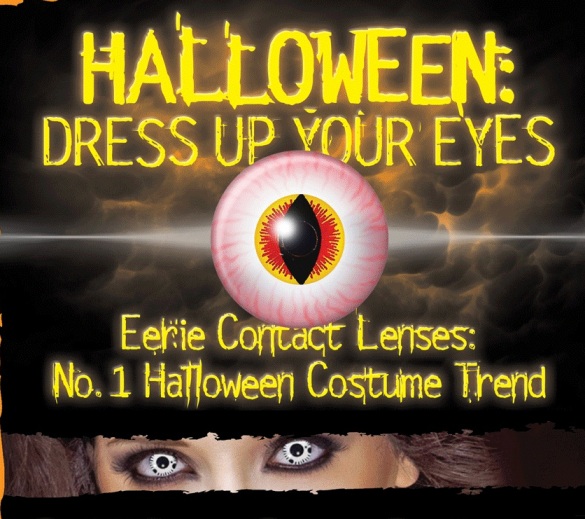 HALLOWEEN:
DRESS UP YOUR EYES

Eerie Contact Lenses:
No. 1 Halloween Costume Trend