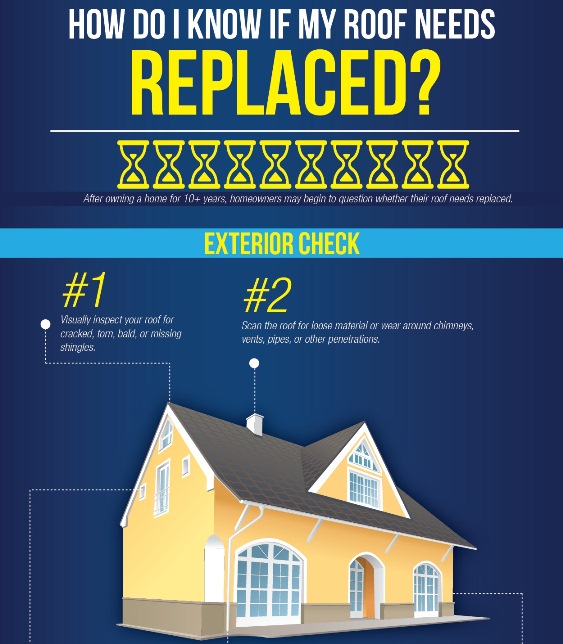 HOW DO I KNOW IF MY ROOF NEEDS
REPLACED?

After owning a home for 10+ years, homeowners may begin to question whether their roof needs replaced.

EXTERIOR CHECK

#1
Visually inspect your roof for cracked, torn, bald, or missing shingles.

#2
Scan the roof for loose material or wear around chimneys, vents, pipes, or other penetrations.