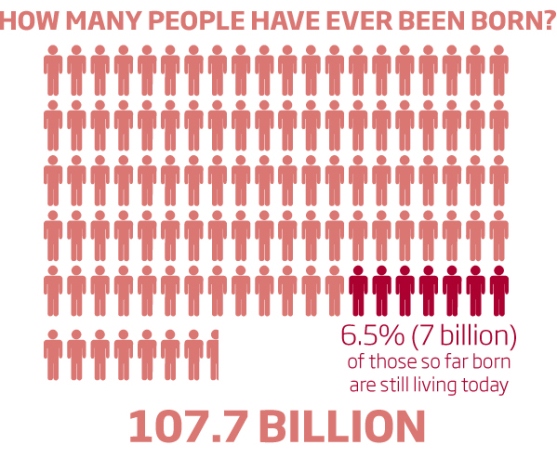 HOW MANY PEOPLE HAVE EVER BEEN BORN?

6.5% (7 billion) of those so far born are still living today

107.7 BILLION