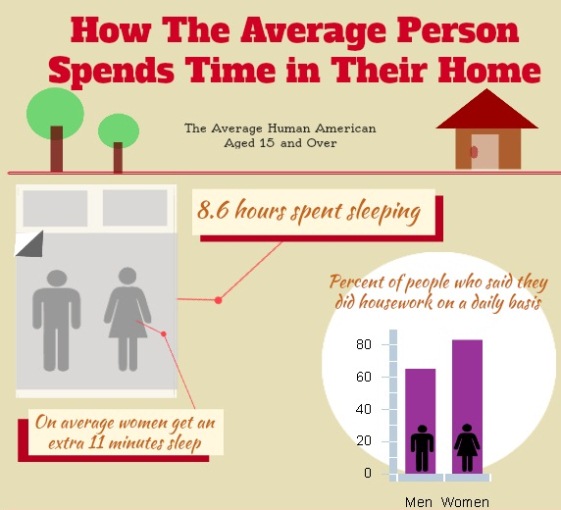 How The Average Person Spends Time in Their Home

The Average Human American Aged 15 and Over

8.6 hours spent sleeping

On average women get an extra 11 minutes sleep

Percent of people who said they did housework on a daily basis

80
60
40
20
0

Men Women