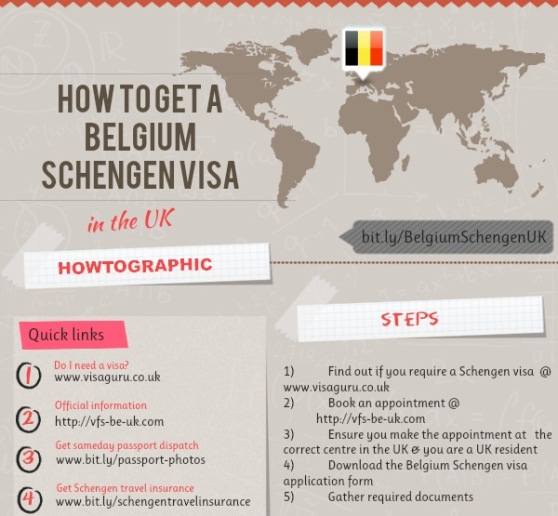 HOW TO GET A BELGIUM SCHENGEN VISA

in the UK

bit.ly/BelgiumSchengenUK

HOWTOGRAPHIC

Quick links

1 Do I need a visa?
www.visaguru.co.uk

2 Official information
http://vfs-be-uk.com

3 Get sameday passport dispatch
www.bit.ly/passport-photos

4 Get Schengen travel insurance
www.bit.ly/schengentravelinsurance

STEPS

1) Find out if you require a Schengen visa @ www.visaguru.co.uk
2) Book an appointment @ http://vfs-be-uk.com
3) Ensure you make the appointment at the correct centre in the UK & you are a UK resident
4) Download the Belgium Schengen visa application form
5) Gather required documents