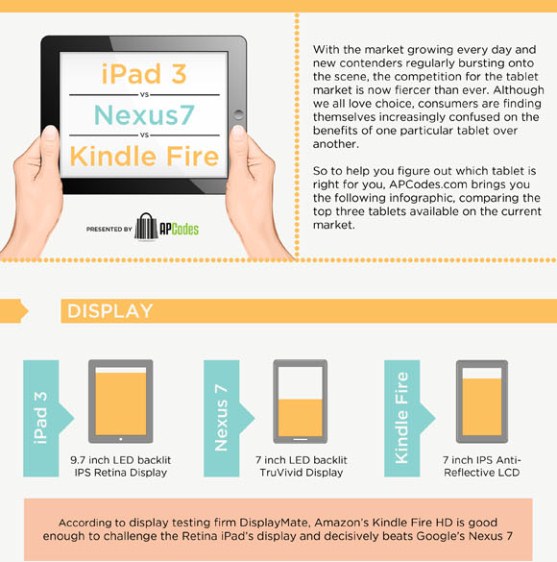 iPad 3

VS

Nexus7

VS

Kindle Fire

PRESENTED BY APCodes

With the market growing every day and new contenders regularly bursting onto the scene, the competition for the tablet market is now fiercer than ever. Although we all love choice, consumers are finding themselves increasingly confused on the benefits of one particular tablet over another.

So to help you figure out which tablet is right for you, APCodes.com brings you the following infographic, comparing the top three tablets available on the current market.

DISPLAY

iPad 3

9.7 inch LED backlit IPS Retina Display

Nexus 7

7 inch LED backlit TruVivid Display

Kindle Fire

7 inch IPS Anti-Reflective LCD

According to display testing firm DisplayMate, Amazon's Kindle Fire HD is good enough to challenge the Retina iPad's display and decisively beats Google's Nexus 7