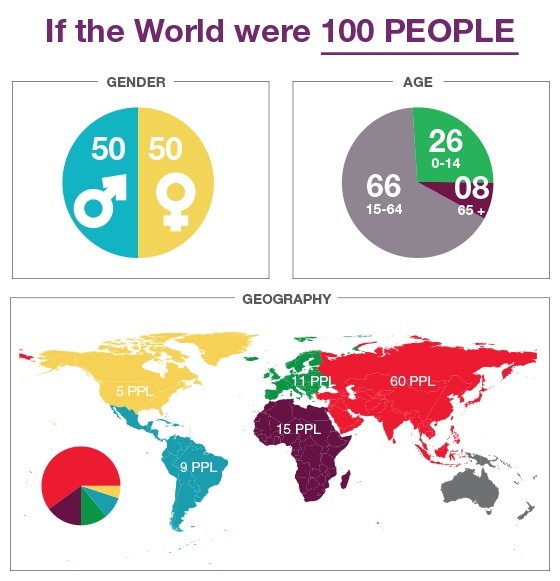 If the World were 100 PEOPLE

GENDER

50 50

AGE

26
0-14

66
15-64

08
65 +

GEOGRAPHY

5 PPL

11 PPL

60 PPL

15 PPL

9 PPL