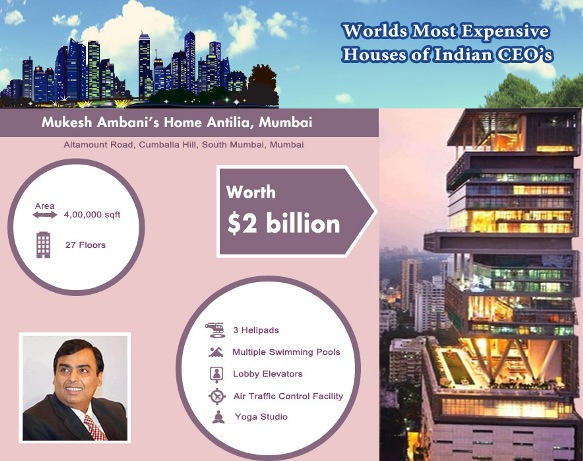 Worlds Most Expensive Houses of Indian CEO's

Mukesh Ambani's Home Antilia, Mumbai

Altamount Road, Cumballa Hill, South Mumbai, Mumbai

Area 4,00,000 sqft

27 Floors

Worth $2 billion

3 Helipads

Multiple Swimming Pools

Lobby Elevators

Air Traffic Control Facility

Yoga Studio