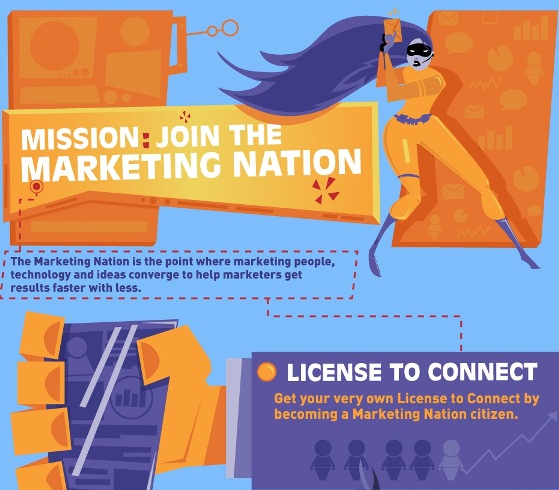 MISSION: JOIN THE MARKETING NATION

The Marketing Nation is the point where marketing people, technology and ideas converge to help marketers get results faster with less.

LICENSE TO CONNECT

Get your very own License to Connect by becoming a Marketing Nation citizen.