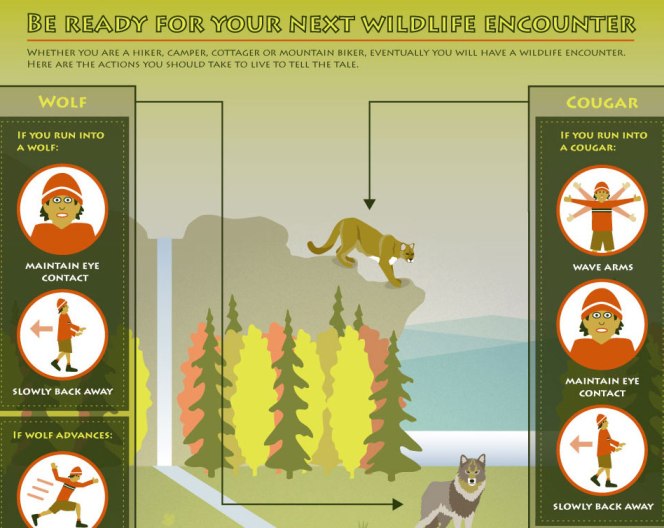 BE READY FOR YOUR NEXT WILDLIFE ENCOUNTER

WHETHER YOU ARE A HIKER, CAMPER, COTTAGER OR MOUNTAIN BIKER, EVENTUALLY YOU WILL HAVE A WILDLIFE ENCOUNTER. HERE ARE THE ACTIONS YOU SHOULD TAKE TO LIVE TO TELL THE TALE.

WOLF

IF YOU RUN INTO A WOLF:

MAINTAIN EYE CONTACT

SLOWLY BACK AWAY

IF WOLF ADVANCES:

COUGAR

IF YOU RUN INTO A COUGAR:

WAVE ARMS

MAINTAIN EYE CONTACT

SLOWLY BACK AWAY