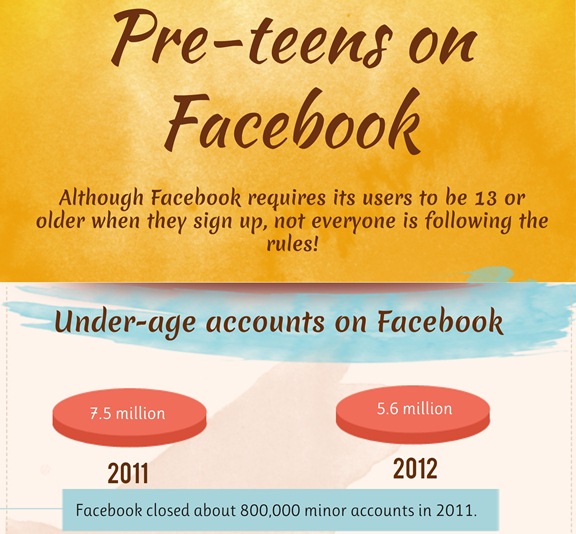 Pre-teens on Facebook

Although Facebook requires its users to be 13 or older when they sign up, not everyone is following the rules!

Under-age accounts on Facebook

7.5 million

2011

5.6 million

2012

Facebook closed about 800,000 minor accounts in 2011.