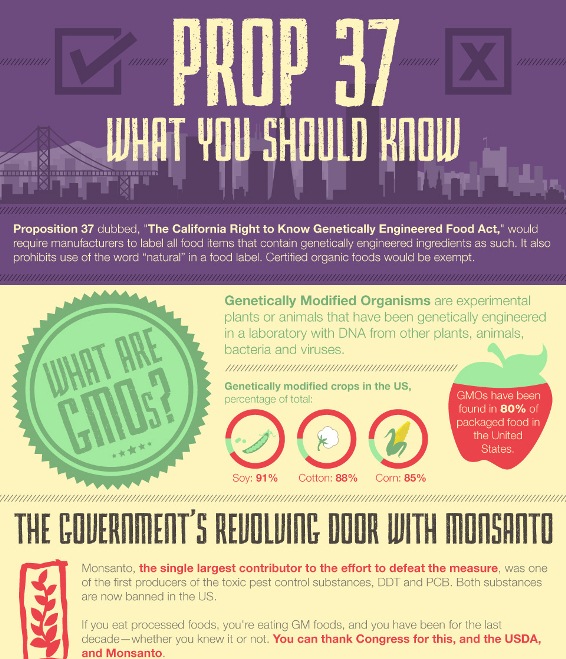 PROP 37
WHAT YOU SHOULD KNOW

Proposition 37 dubbed, "The California Right to Know Genetically Engineered Food Act," would require manufacturers to label all food items that contain genetically engineered ingredients as such. It also prohibits use of the word "natural" in a food label. Certified organic foods would be exempt.

WHAT ARE GMOs?

Genetically Modified Organisms are experimental plants or animals that have been genetically engineered in a laboratory with DNA from other plants, animals, bacteria and viruses.

Genetically modified crops in the US, percentage of total:

Soy: 91%
Cotton: 88%
Corn: 85%

GMOs have been found in 80% of packaged food in the United States.

THE GOVERNMENT'S REVOLVING DOOR WITH MONSANTO

Monsanto, the single largest contributor to the effort to defeat the measure, was one of the first producers of the toxic pest control substances, DDT and PCB. Both substances are now banned in the US.

If you eat processed foods, you're eating GM foods, and you have been for the last decade—whether you knew it or not. You can thank Congress for this, and the USDA, and Monsanto.