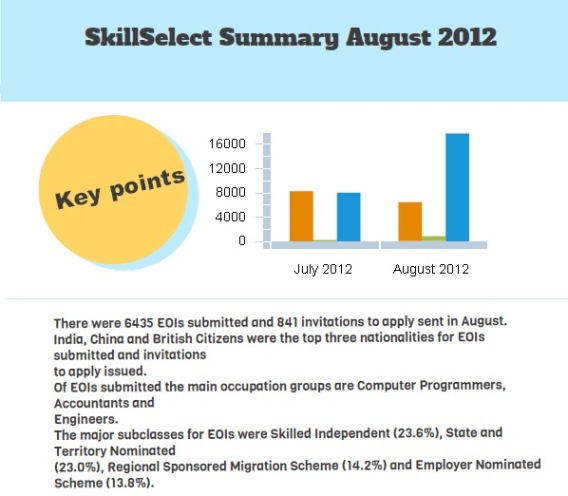 SkillSelect Summary August 2012

Key points

16000
12000
8000
4000
0

July 2012
August 2012

There were 6435 EOIs submitted and 841 invitations to apply sent in August.
India, China and British Citizens were the top three nationalities for EOIs submitted and invitations
to apply issued.
Of EOIs submitted the main occupation groups are Computer Programmers, Accountants and
Engineers.
The major subclasses for EOIs were Skilled Independent (23.6%), State and Territory Nominated
(23.0%), Regional Sponsored Migration Scheme (14.2%) and Employer Nominated Scheme (13.8%).