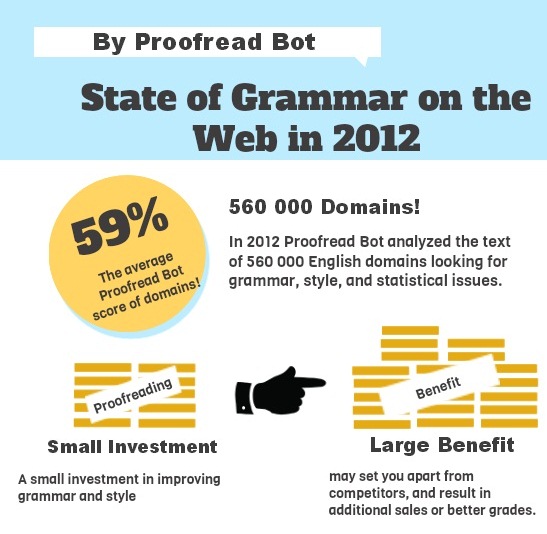 By Proofread Bot

State of Grammar on the Web in 2012

59%
The average Proofread Bot score of domains!

560 000 Domains!

In 2012 Proofread Bot analyzed the text of 560 000 English domains looking for grammar, style, and statistical issues.

Proofreading

Benefit

Small Investment

A small investment in improving grammar and style

Large Benefit

may set you apart from competitors, and result in additional sales or better grades.