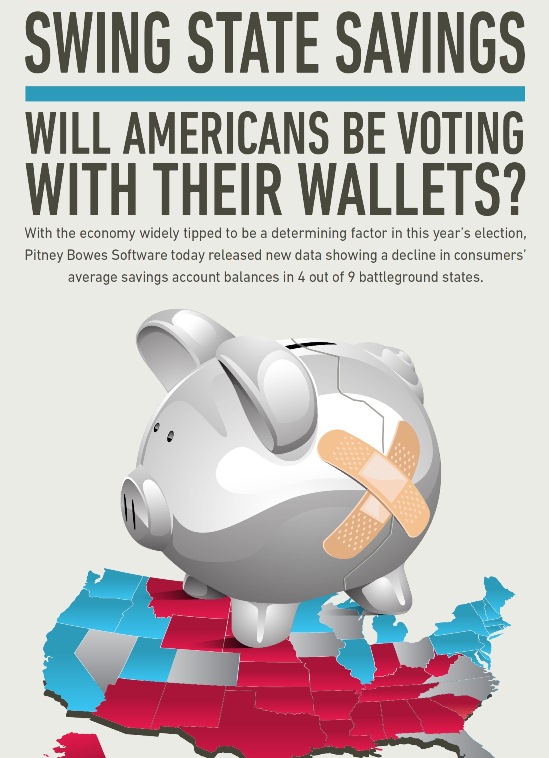 SWING STATE SAVINGS

WILL AMERICANS BE VOTING WITH THEIR WALLETS?

With the economy widely tipped to be a determining factor in this year's election, Pitney Bowes Software today released new data showing a decline in consumers' average savings account balances in 4 out of 9 battleground states.