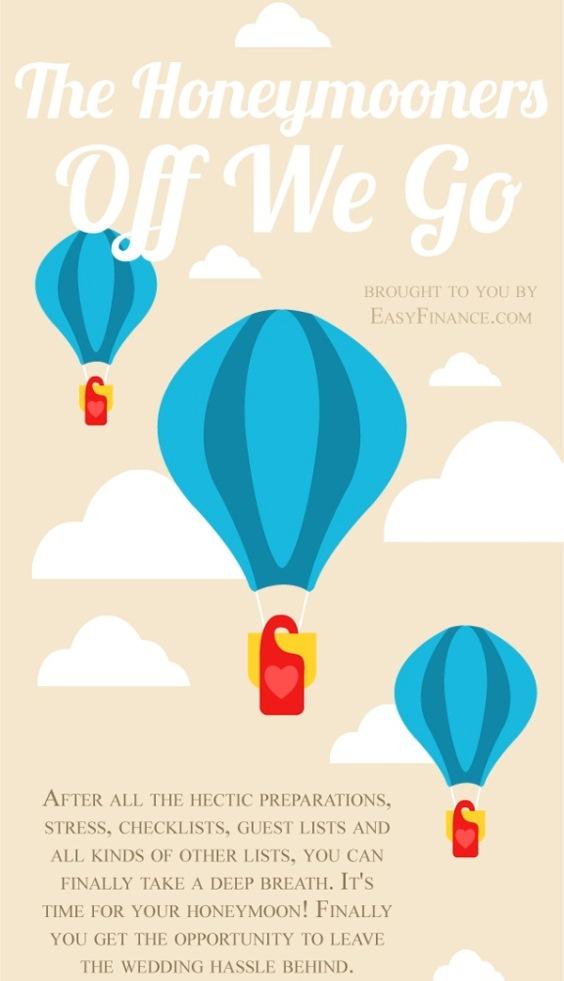 The Honeymooners
Off We Go

BROUGHT TO YOU BY
EASYFINANCE.COM

AFTER ALL THE HECTIC PREPARATIONS, STRESS, CHECKLISTS, GUEST LISTS AND ALL KINDS OF OTHER LISTS, YOU CAN FINALLY TAKE A DEEP BREATH. IT'S TIME FOR YOUR HONEYMOON! FINALLY YOU GET THE OPPORTUNITY TO LEAVE THE WEDDING HASSLE BEHIND.