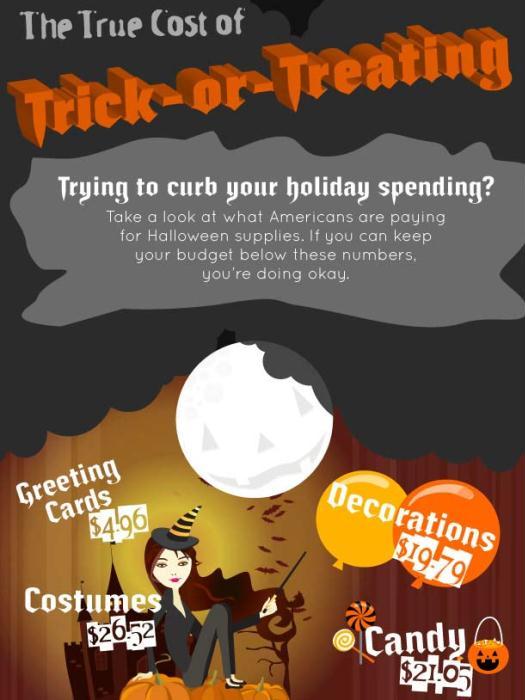 The True Cost of
Trick-or-Treating

Trying to curb your holiday spending?
Take a look at what Americans are paying for Halloween supplies. If you can keep your budget below these numbers, you're doing okay.

Greeting Cards
$4.96

Decorations
$19.79

Costumes
$26.52

Candy
$21.05