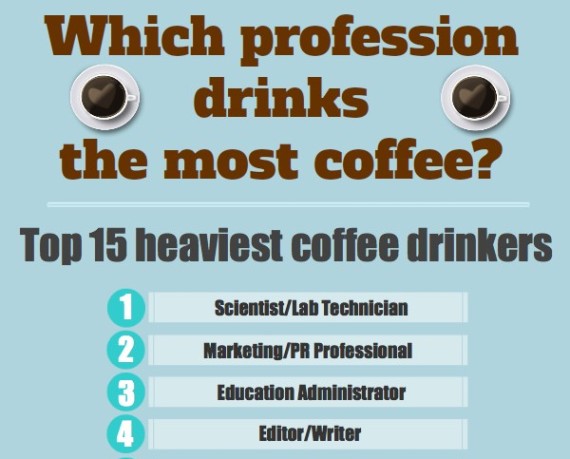 Which profession drinks the most coffee?

Top 15 heaviest coffee drinkers

1 Scientist/Lab Technician

2 Marketing/PR Professional

3 Education Administrator

4 Editor/Writer