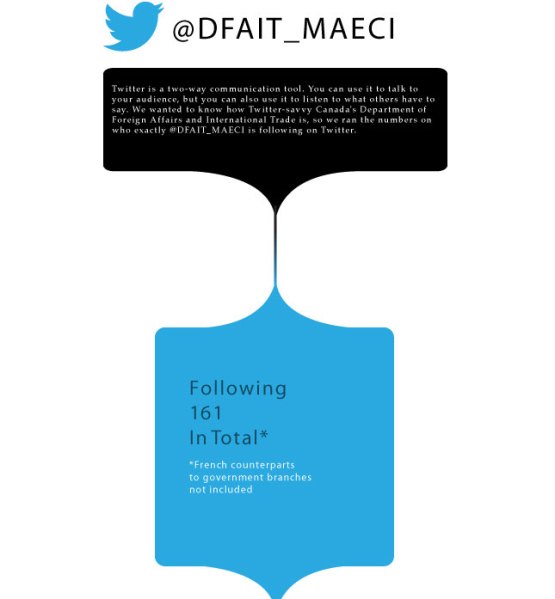 @DFAIT_MAECI

Twitter is a two-way communication tool. You can use it to talk to your audience, but you can also use it to listen to what others have to say. We wanted to know how Twitter-savvy Canada's Department of Foreign Affairs and International Trade is, so we ran the numbers on who exactly @DFAIT_MAECI is following on Twitter.

Following
161
In Total*

*French counterparts to government branches not included