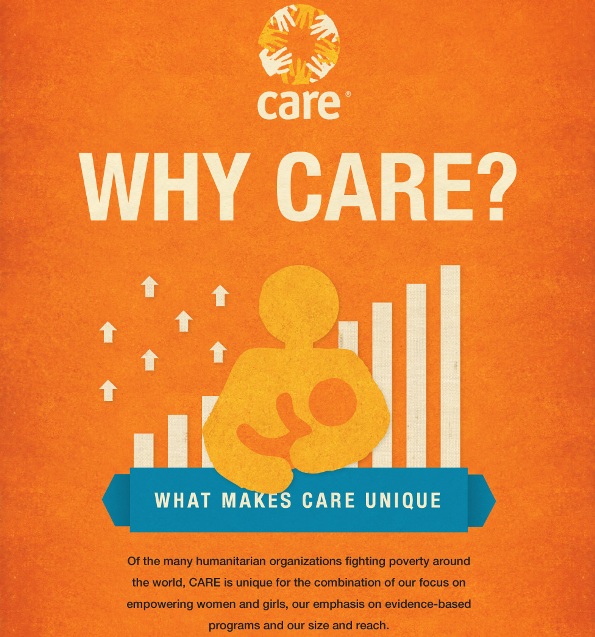 care®

WHY CARE?

WHAT MAKES CARE UNIQUE

Of the many humanitarian organizations fighting poverty around the world, CARE is unique for the combination of our focus on empowering women and girls, our emphasis on evidence-based programs and our size and reach.