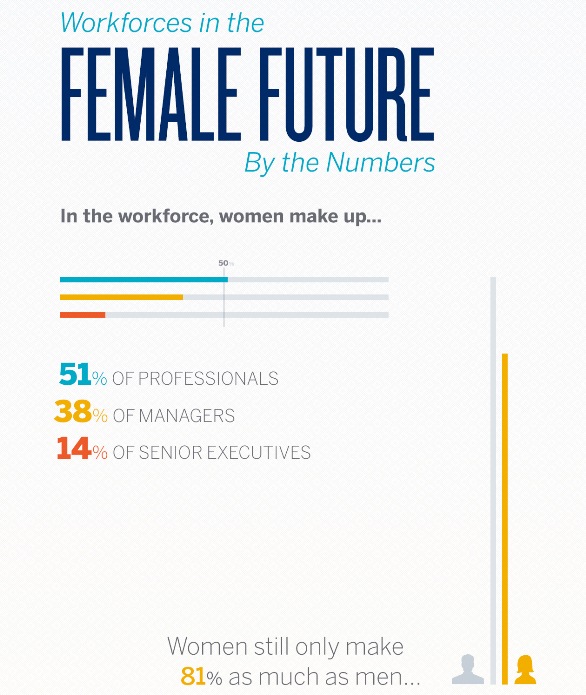 Workforces in the
FEMALE FUTURE
By the Numbers

In the workforce, women make up...

50%

51% OF PROFESSIONALS
38% OF MANAGERS
14% OF SENIOR EXECUTIVES

Women still only make 81% as much as men...