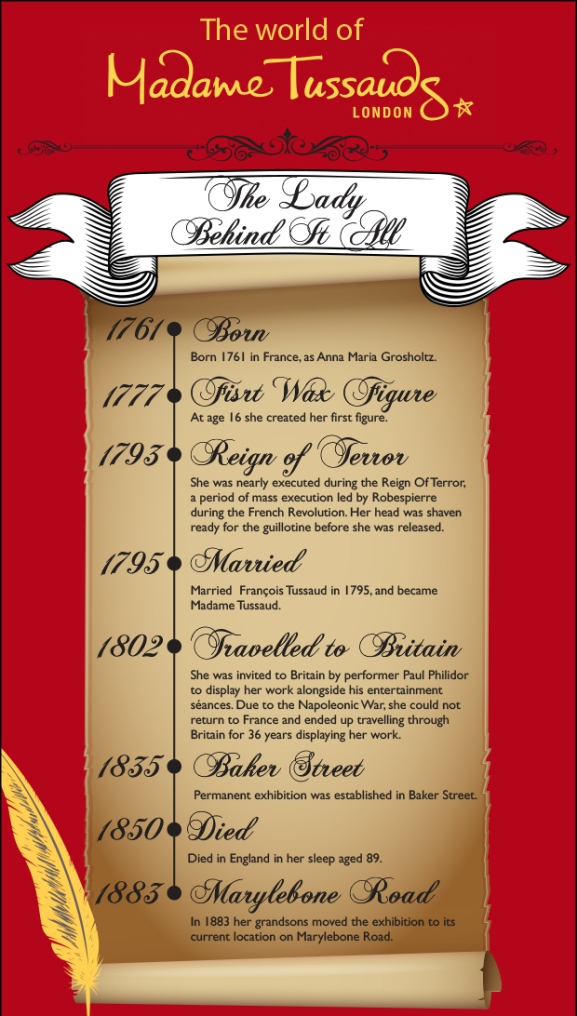 The world of
Madame Tussauds
LONDON

The Lady Behind It All

1761 Born
Born 1761 in France, as Anna Maria Grosholtz.

1777 Fisrt Wax Figure
At age 16 she created her first figure.

1793 Reign of Terror
She was nearly executed during the Reign Of Terror, a period of mass execution led by Robespierre during the French Revolution. Her head was shaven ready for the guillotine before she was released.

1795 Married
Married François Tussaud in 1795, and became Madame Tussaud.

1802 Travelled to Britain
She was invited to Britain by performer Paul Philidor to display her work alongside his entertainment séances. Due to the Napoleonic War, she could not return to France and ended up travelling through Britain for 36 years displaying her work.

1835 Baker Street
Permanent exhibition was established in Baker Street.

1850 Died
Died in England in her sleep aged 89.

1883 Marylebone Road
In 1883 her grandsons moved the exhibition to its current location on Marylebone Road.