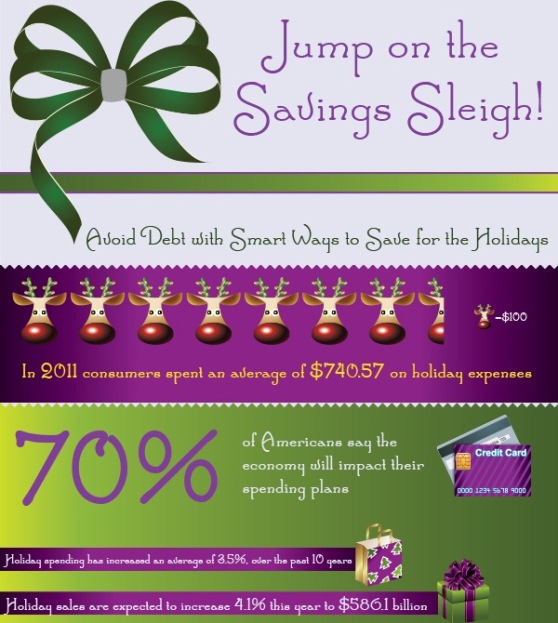 Jump on the Savings Sleigh!

Avoid Debt with Smart Ways to Save for the Holidays

=$100

In 2011 consumers spent an average of $740.57 on holiday expenses

70%

of Americans say the economy will impact their spending plans

Credit Card

0000 1234 5678 9000

Holiday spending has increased an average of 3.5%, over the past 10 years

Holiday sales are expected to increase 4.1% this year to $586.1 billion