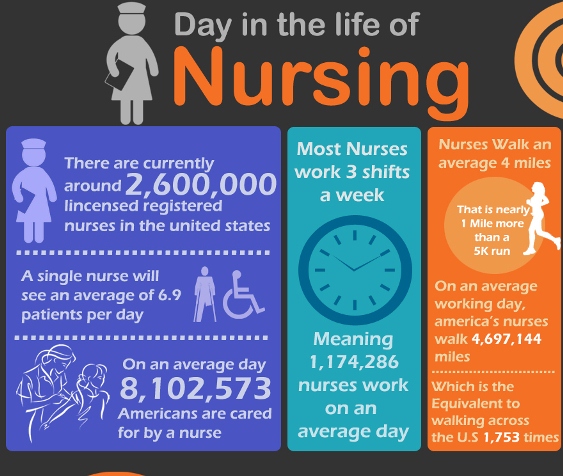 Day in the life of
Nursing

There are currently around 2,600,000 lincensed registered nurses in the united states

A single nurse will see an average of 6.9 patients per day

On an average day 8,102,573 Americans are cared for by a nurse

Most Nurses work 3 shifts a week

Meaning 1,174,286 nurses work on an average day

Nurses Walk an average 4 miles

That is nearly 1 Mile more than a 5K run

On an average working day, america's nurses walk 4,697,144 miles

Which is the Equivalent to walking across the U.S 1,753 times