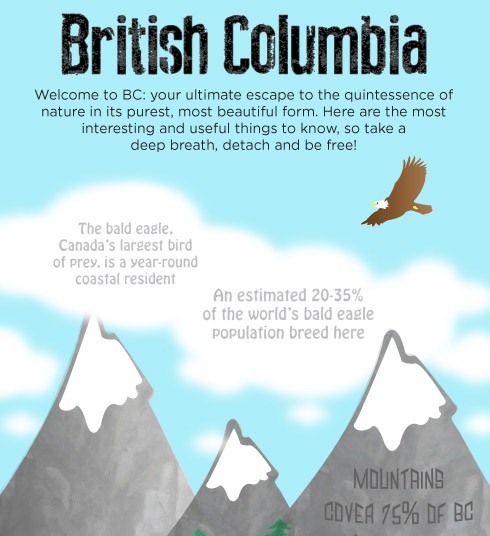 British Columbia

Welcome to BC: your ultimate escape to the quintessence of nature in its purest, most beautiful form. Here are the most interesting and useful things to know, so take a deep breath, detach and be free!

The bald eagle, Canada's largest bird of prey, is a year-round coastal resident

An estimated 20-35% of the world's bald eagle population breed here

MOUNTAINS COVER 75% OF BC