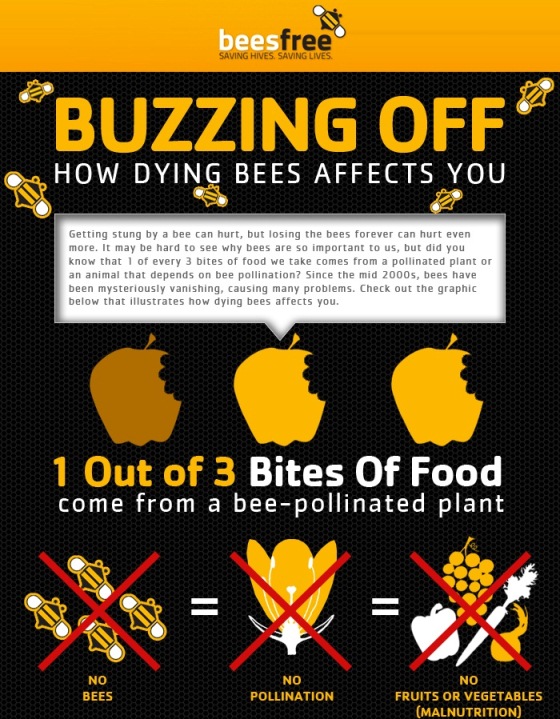 beesfree
SAVING HIVES. SAVING LIVES.

BUZZING OFF
HOW DYING BEES AFFECTS YOU

Getting stung by a bee can hurt, but losing the bees forever can hurt even more. It may be hard to see why bees are so important to us, but did you know that 1 of every 3 bites of food we take comes from a pollinated plant or an animal that depends on bee pollination? Since the mid 2000s, bees have been mysteriously vanishing, causing many problems. Check out the graphic below that illustrates how dying bees affects you.

1 Out of 3 Bites Of Food
come from a bee-pollinated plant

=

=

NO
BEES

NO
POLLINATION

NO
FRUITS OR VEGETABLES
(MALNUTRITION)