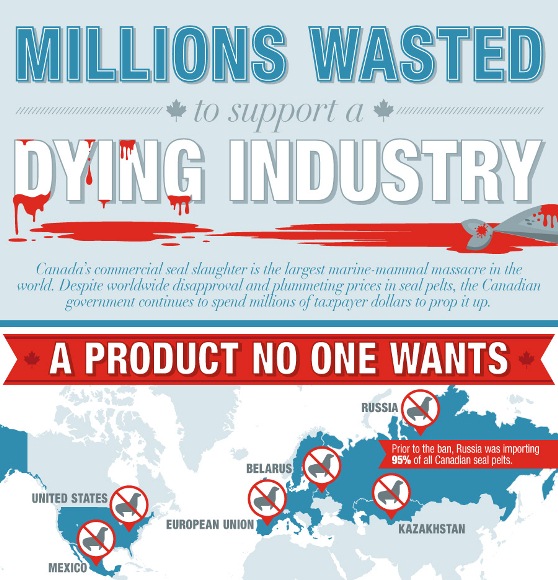 MILLIONS WASTED

to support a

DYING INDUSTRY

Canada's commercial seal slaughter is the largest marine-mammal massacre in the world. Despite worldwide disapproval and plummeting prices in seal pelts, the Canadian government continues to spend millions of taxpayer dollars to prop it up.

A PRODUCT NO ONE WANTS

RUSSIA

Prior to the ban, Russia was importing 95% of all Canadian seal pelts.

BELARUS

UNITED STATES

EUROPEAN UNION

KAZAKHSTAN

MEXICO