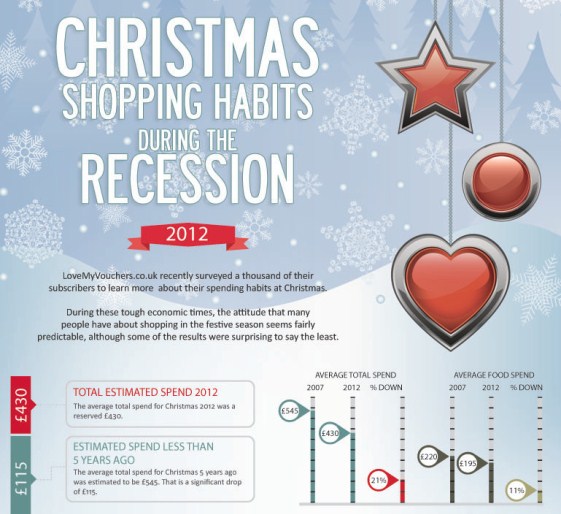 CHRISTMAS SHOPPING HABITS DURING THE RECESSION

2012

LoveMyVouchers.co.uk recently surveyed a thousand of their subscribers to learn more about their spending habits at Christmas.

During these tough economic times, the attitude that many people have about shopping in the festive season seems fairly predictable, although some of the results were surprising to say the least.

£430

TOTAL ESTIMATED SPEND 2012
The average total spend for Christmas 2012 was a reserved £430.

£115

ESTIMATED SPEND LESS THAN 5 YEARS AGO
The average total spend for Christmas 5 years ago was estimated to be £545. That is a significant drop of £115.

AVERAGE TOTAL SPEND
2007 2012 % DOWN
£545
£430
21%

AVERAGE FOOD SPEND
2007 2012 % DOWN
£220
£195
11%