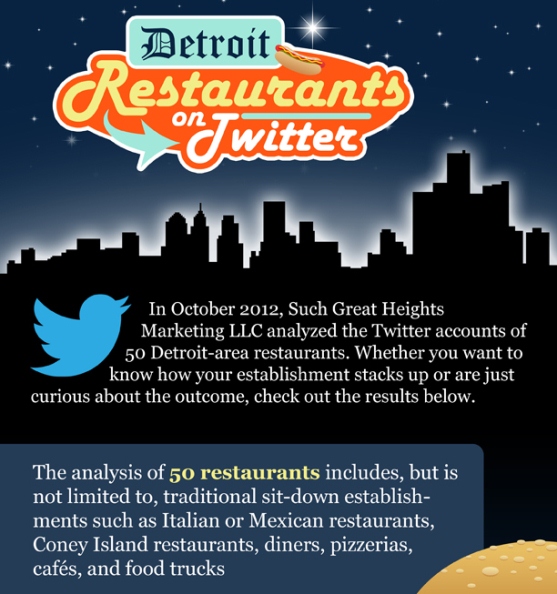 Detroit
Restaurants on Twitter

In October 2012, Such Great Heights Marketing LLC analyzed the Twitter accounts of 50 Detroit-area restaurants. Whether you want to know how your establishment stacks up or are just curious about the outcome, check out the results below.

The analysis of 50 restaurants includes, but is not limited to, traditional sit-down establishments such as Italian or Mexican restaurants, Coney Island restaurants, diners, pizzerias, cafés, and food trucks