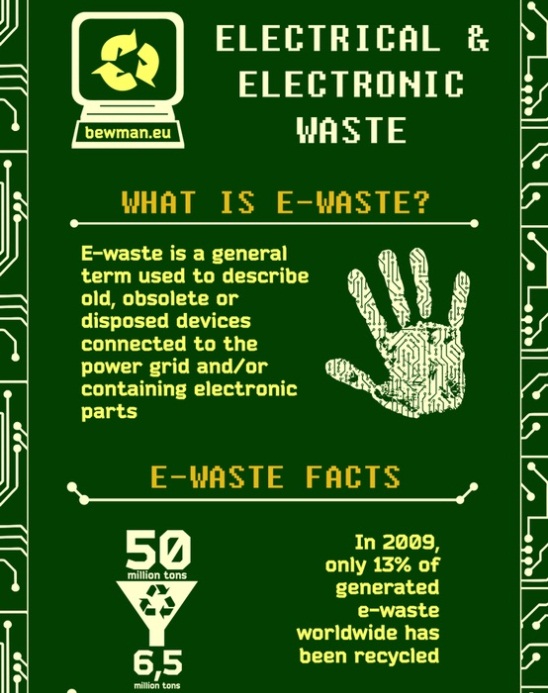 bewman.eu

ELECTRICAL & ELECTRONIC WASTE

WHAT IS E-WASTE?

E-waste is a general term used to describe old, obsolete or disposed devices connected to the power grid and/or containing electronic parts

E-WASTE FACTS

50
million tons

6,5
million tons

In 2009, only 13% of generated e-waste worldwide has been recycled