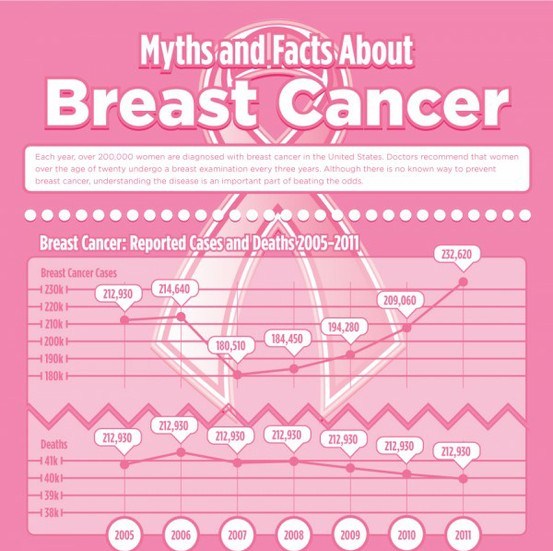 Myths and Facts About
Breast Cancer

Each year, over 200,000 women are diagnosed with breast cancer in the United States. Doctors recommend that women over the age of twenty undergo a breast examination every three years. Although there is no known way to prevent breast cancer, understanding the disease is an important part of beating the odds.

Breast Cancer: Reported Cases and Deaths 2005-2011

Breast Cancer Cases
230k
220k
210k
200k
190k
180k

212,930
214,640
180,510
184,450
194,280
209,060
232,620

Deaths
41k
40k
39k
38k

212,930
212,930
212,930
212,930
212,930
212,930
212,930

2005
2006
2007
2008
2009
2010
2011