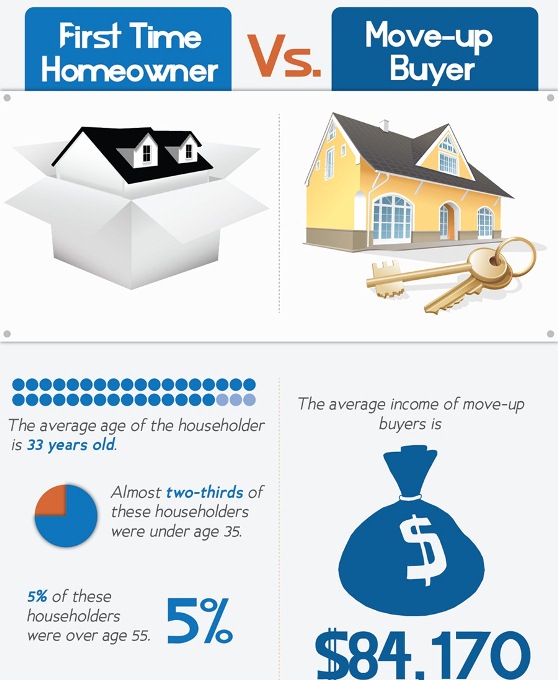 First Time Homeowner

Vs.

Move-up Buyer

The average age of the householder is 33 years old.

Almost two-thirds of these householders were under age 35.

5% of these householders were over age 55.

5%

The average income of move-up buyers is

$

$84,170